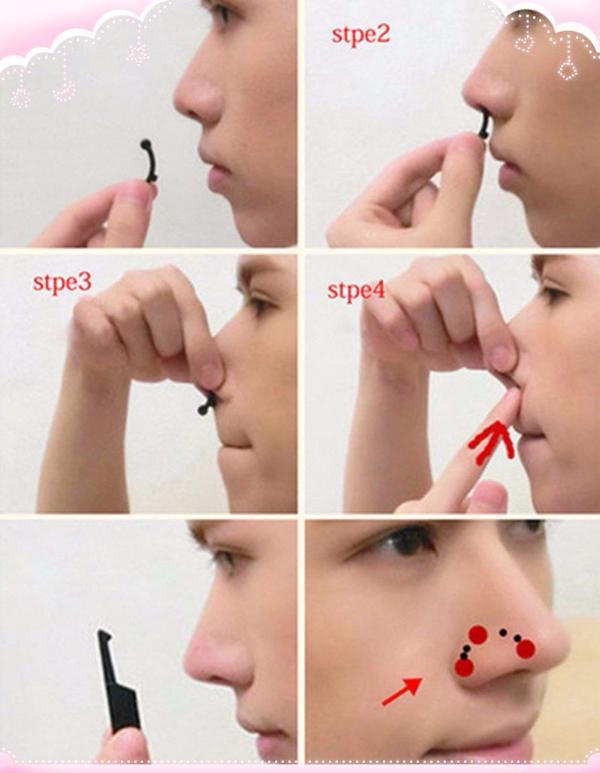 stpe2

stpe3

stpe4