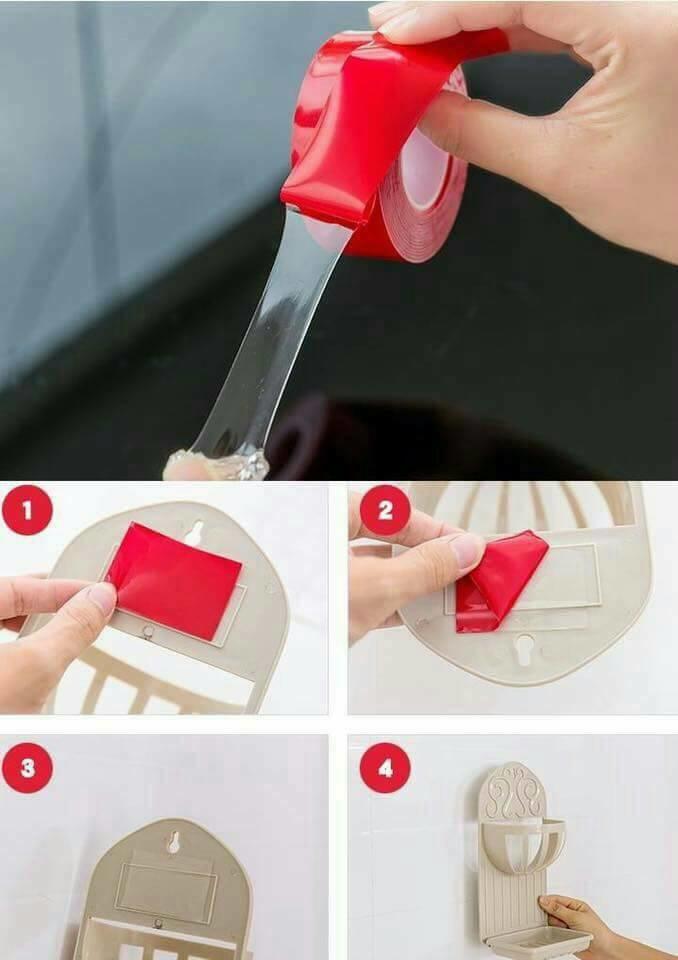 1

2

3

4