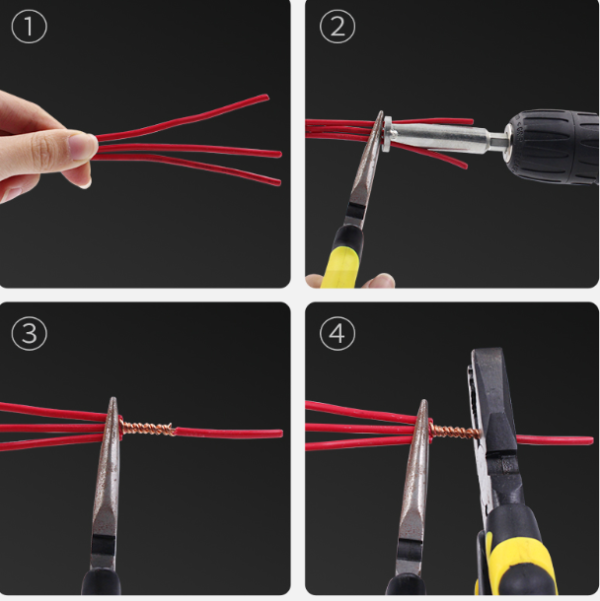 ①

②

③

④